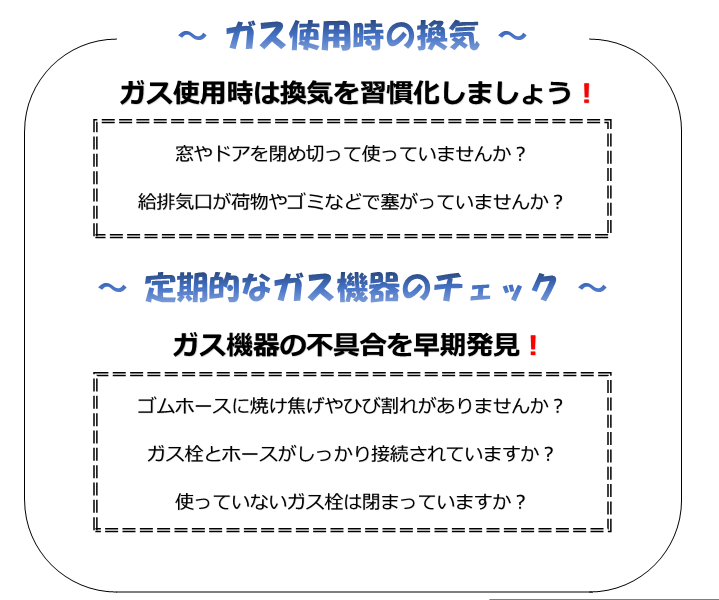 ～ ガス使用時の換気 ～

ガス使用時は換気を習慣化しましょう！

窓やドアを閉め切って使っていませんか？

給排気口が荷物やゴミなどで塞がっていませんか？

～ 定期的なガス機器のチェック ～

ガス機器の不具合を早期発見！

ゴムホースに焼け焦げやひび割れがありませんか？

ガス栓とホースがしっかり接続されていますか？

使っていないガス栓は閉まっていますか？